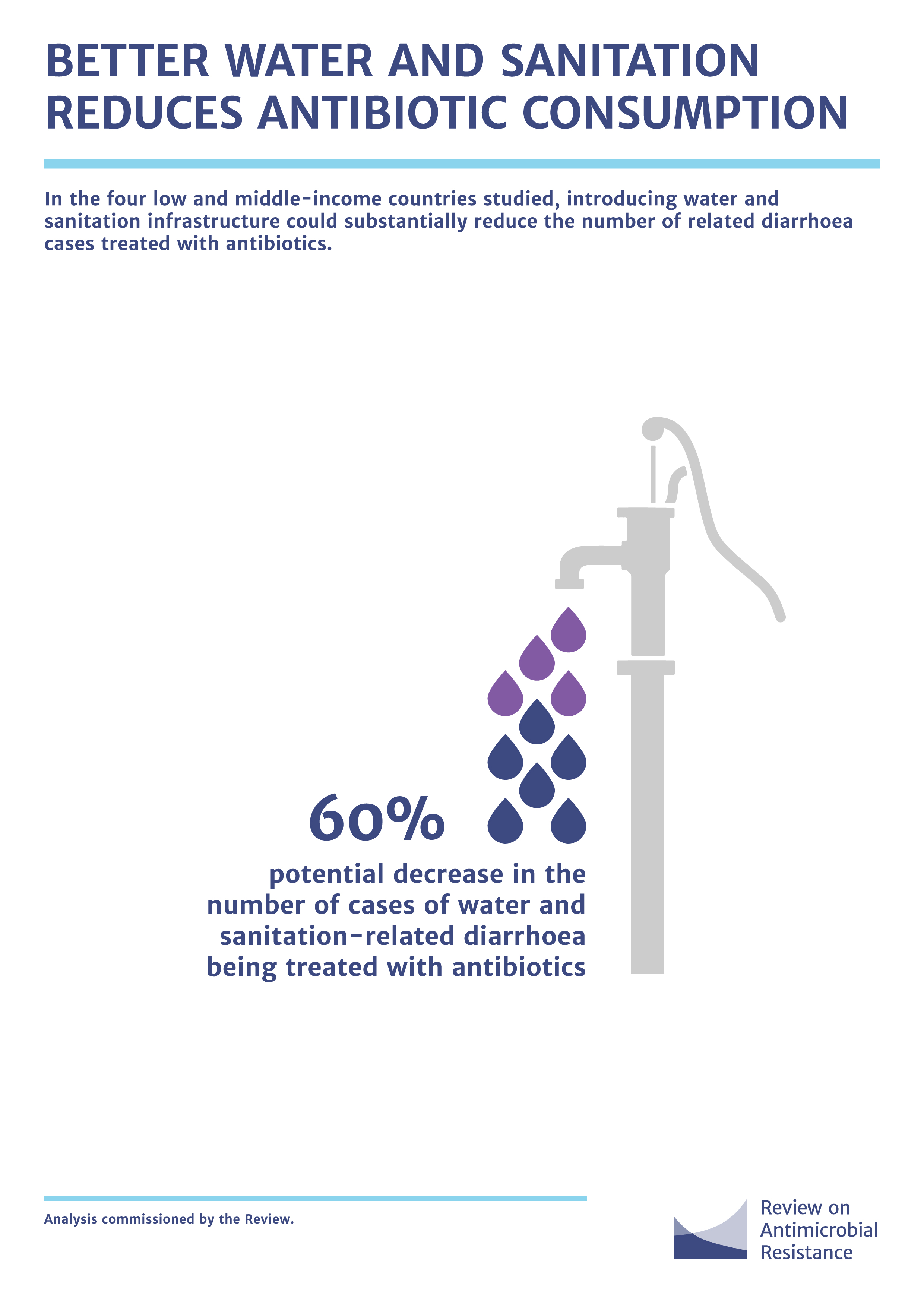 BETTER WATER AND SANITATION REDUCES ANTIBIOTIC CONSUMPTION

In the four low and middle-income countries studied, introducing water and sanitation infrastructure could substantially reduce the number of related diarrhoea cases treated with antibiotics.

60%

potential decrease in the number of cases of water and sanitation-related diarrhoea being treated with antibiotics

Analysis commissioned by the Review.

Review on Antimicrobial Resistance